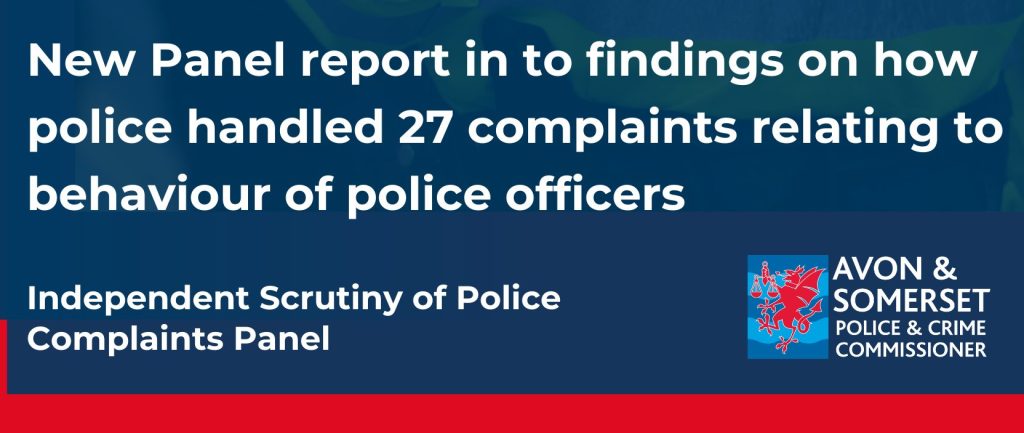 New Panel report in to findings on how police handled 27 complaints relating to behaviour of police officers

Independent Scrutiny of Police Complaints Panel

AVON & SOMERSET
POLICE & CRIME COMMISSIONER